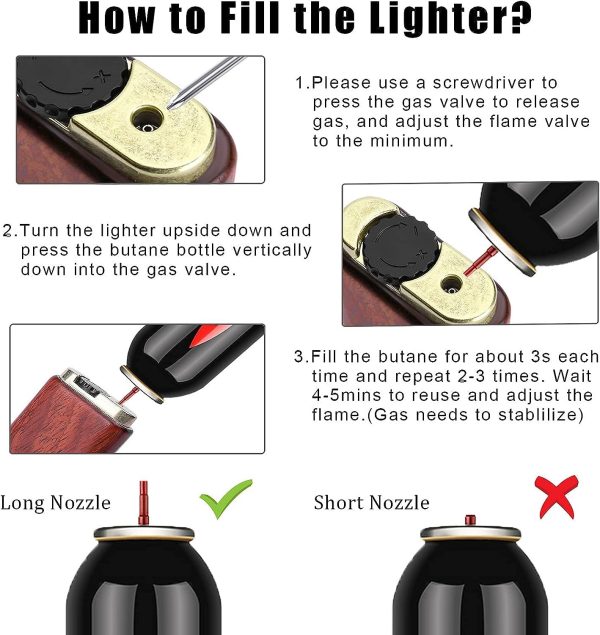 How to Fill the Lighter?

1.Please use a screwdriver to press the gas valve to release gas, and adjust the flame valve to the minimum.

2.Turn the lighter upside down and press the butane bottle vertically down into the gas valve.

3.Fill the butane for about 3s each time and repeat 2-3 times. Wait 4-5mins to reuse and adjust the flame.(Gas needs to stablilize)

Long Nozzle

Short Nozzle